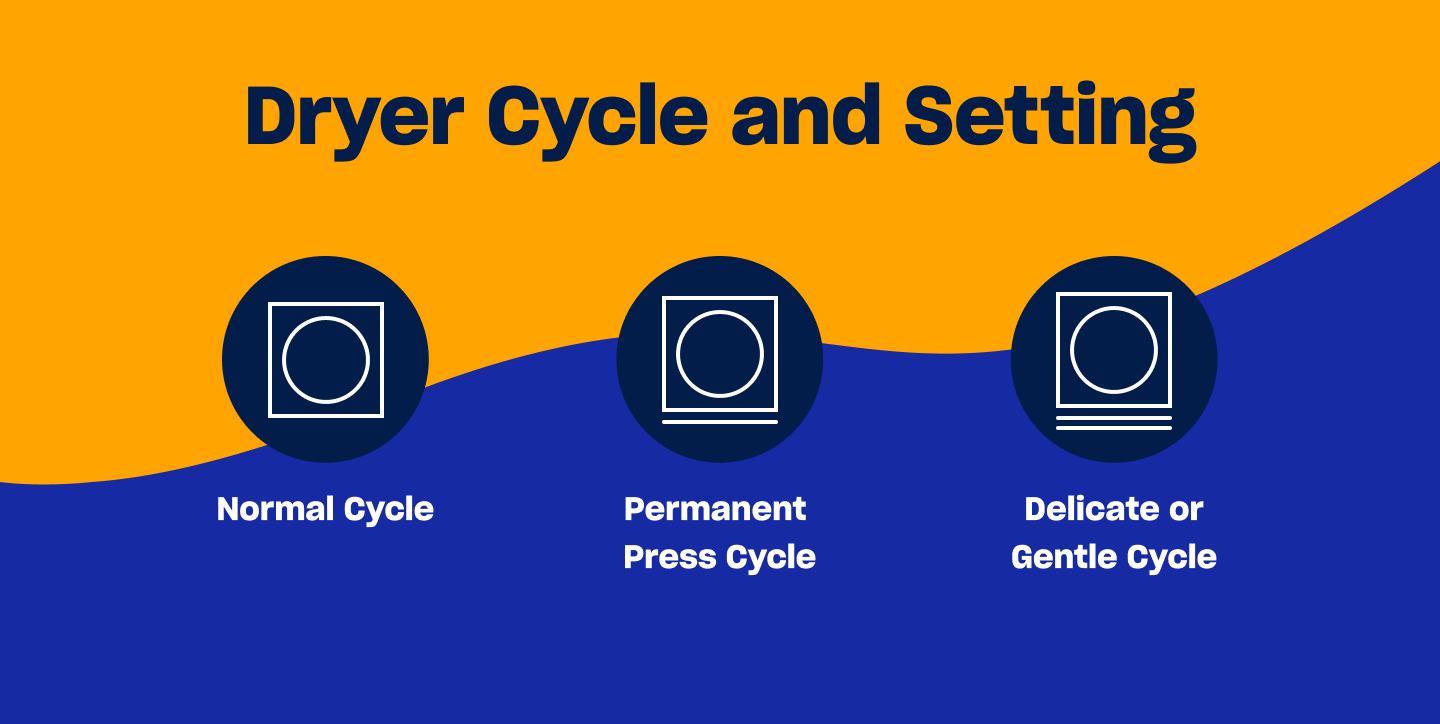 Dryer Cycle and Setting

Normal Cycle

Permanent Press Cycle

Delicate or Gentle Cycle